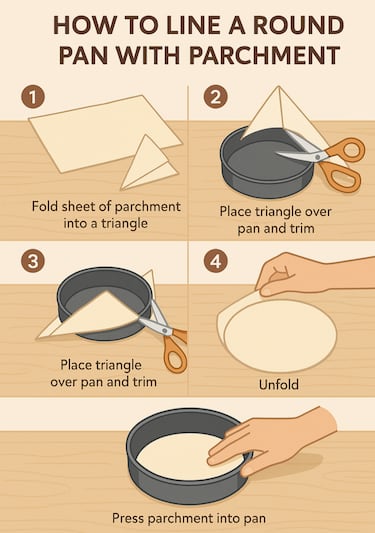 HOW TO LINE A ROUND PAN WITH PARCHMENT

1

Fold sheet of parchment into a triangle

2

Place triangle over pan and trim

3

Place triangle over pan and trim

4

Unfold

Press parchment into pan